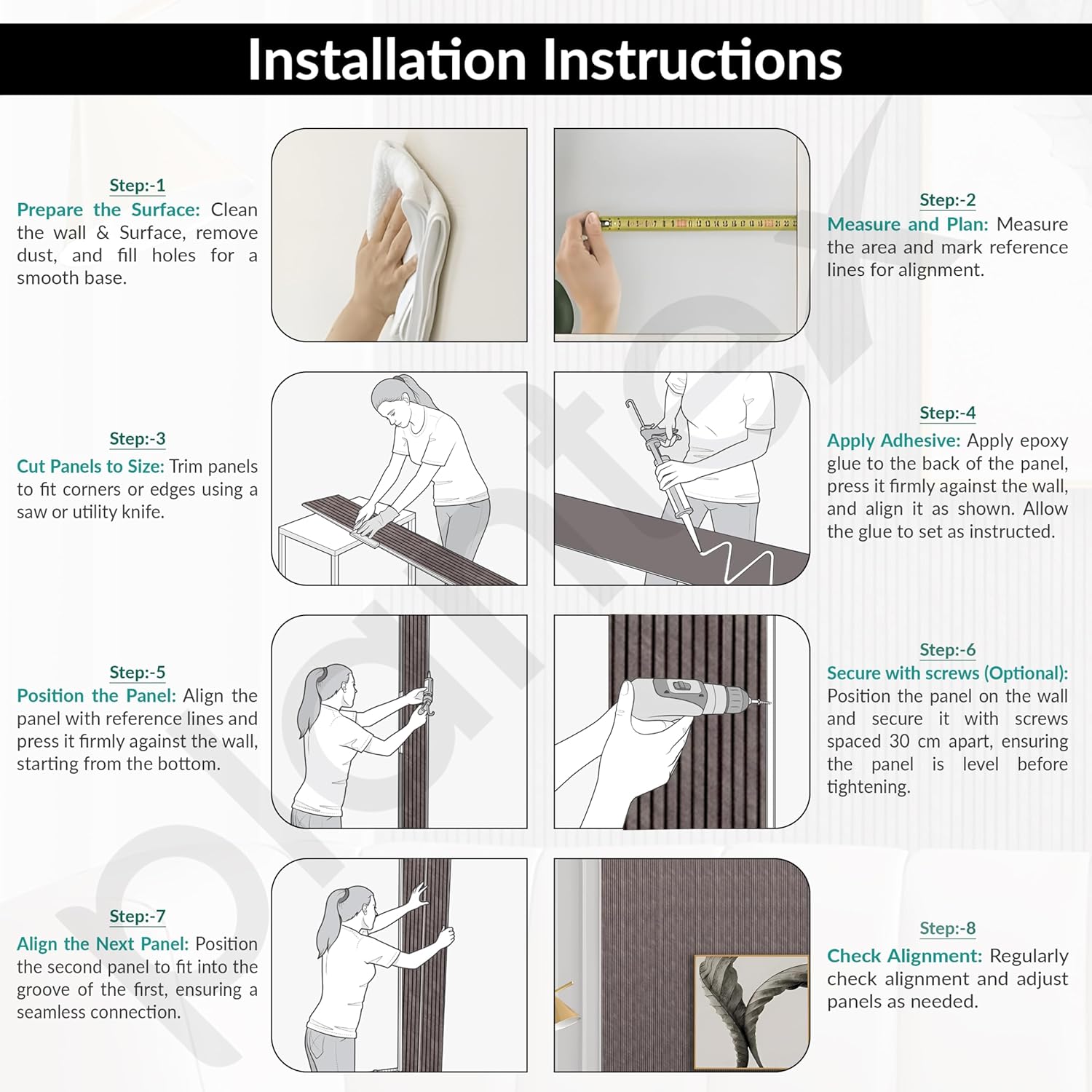 Installation Instructions

Step:-1
Prepare the Surface: Clean the wall & Surface, remove dust, and fill holes for a smooth base.

Step:-2
Measure and Plan: Measure the area and mark reference lines for alignment.

Step:-3
Cut Panels to Size: Trim panels to fit corners or edges using a saw or utility knife.

Step:-4
Apply Adhesive: Apply epoxy glue to the back of the panel, press it firmly against the wall, and align it as shown. Allow the glue to set as instructed.

Step:-5
Position the Panel: Align the panel with reference lines and press it firmly against the wall, starting from the bottom.

Step:-6
Secure with screws (Optional): Position the panel on the wall and secure it with screws spaced 30 cm apart, ensuring the panel is level before tightening.

Step:-7
Align the Next Panel: Position the second panel to fit into the groove of the first, ensuring a seamless connection.

Step:-8
Check Alignment: Regularly check alignment and adjust panels as needed.