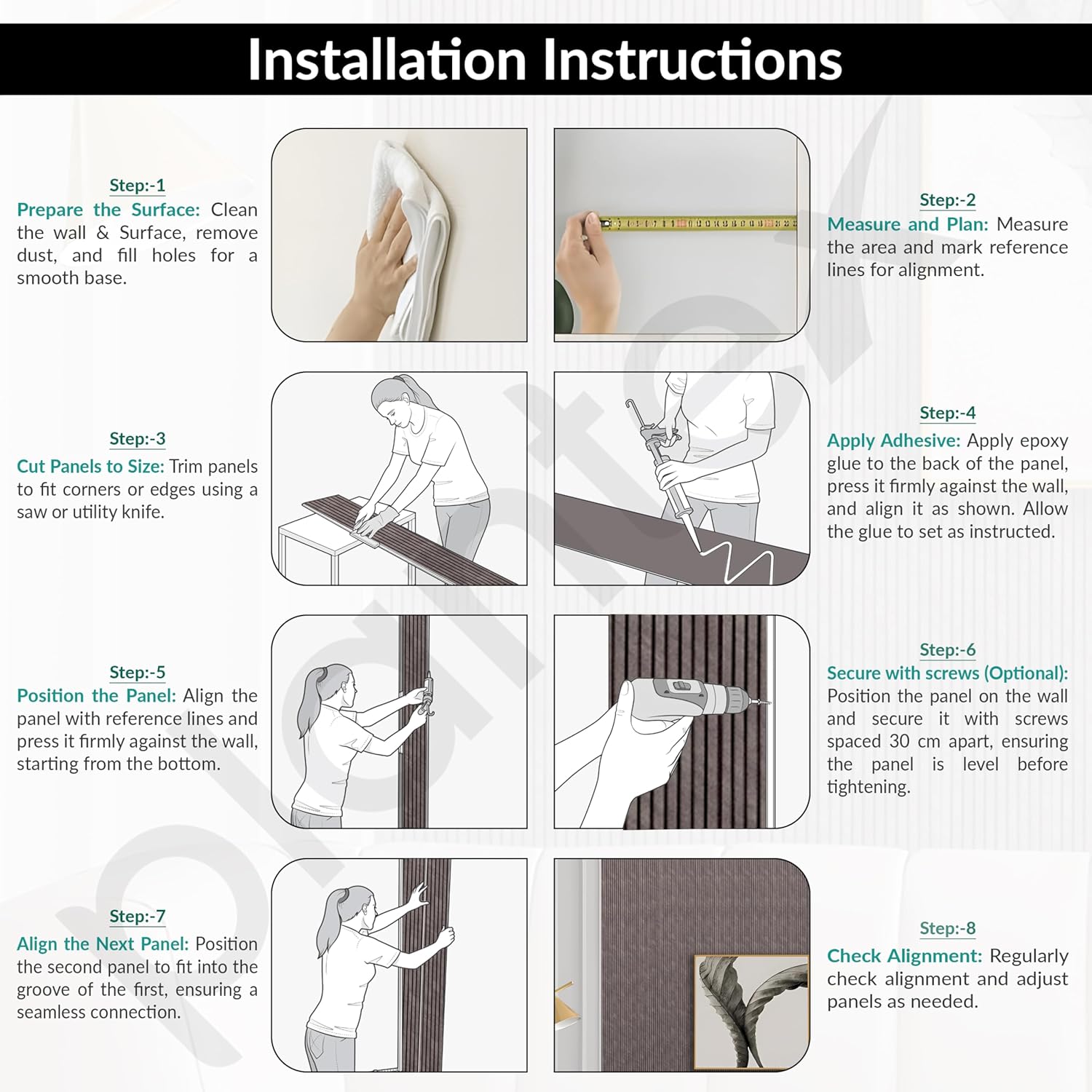 Installation Instructions

Step:-1
Prepare the Surface: Clean the wall & Surface, remove dust, and fill holes for a smooth base.

Step:-2
Measure and Plan: Measure the area and mark reference lines for alignment.

Step:-3
Cut Panels to Size: Trim panels to fit corners or edges using a saw or utility knife.

Step:-4
Apply Adhesive: Apply epoxy glue to the back of the panel, press it firmly against the wall, and align it as shown. Allow the glue to set as instructed.

Step:-5
Position the Panel: Align the panel with reference lines and press it firmly against the wall, starting from the bottom.

Step:-6
Secure with screws (Optional): Position the panel on the wall and secure it with screws spaced 30 cm apart, ensuring the panel is level before tightening.

Step:-7
Align the Next Panel: Position the second panel to fit into the groove of the first, ensuring a seamless connection.

Step:-8
Check Alignment: Regularly check alignment and adjust panels as needed.